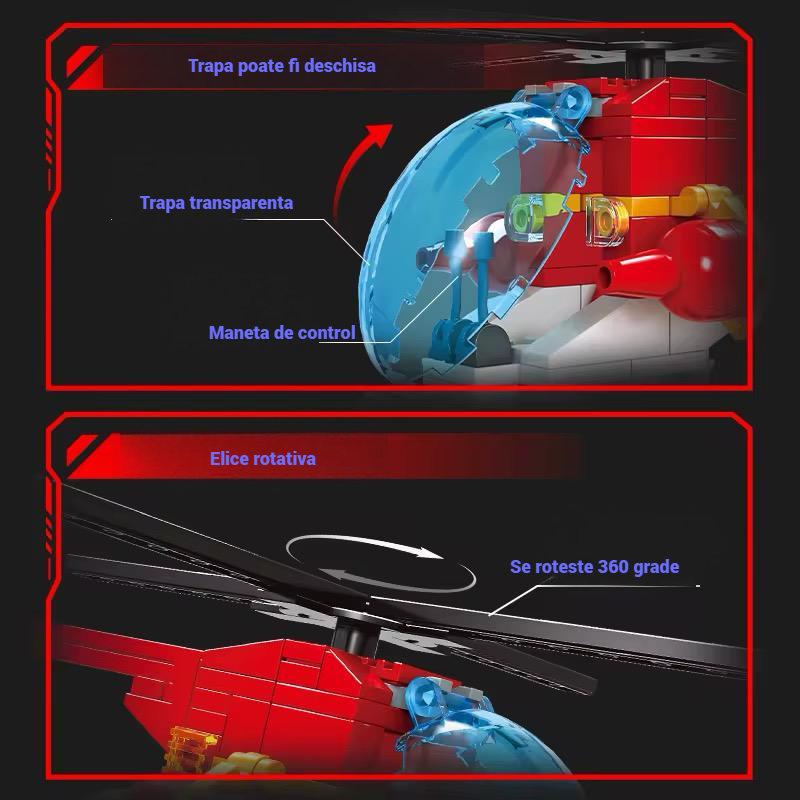 Trapa poate fi deschisa

Trapa transparenta

Maneta de control

Elice rotativa

Se roteste 360 grade